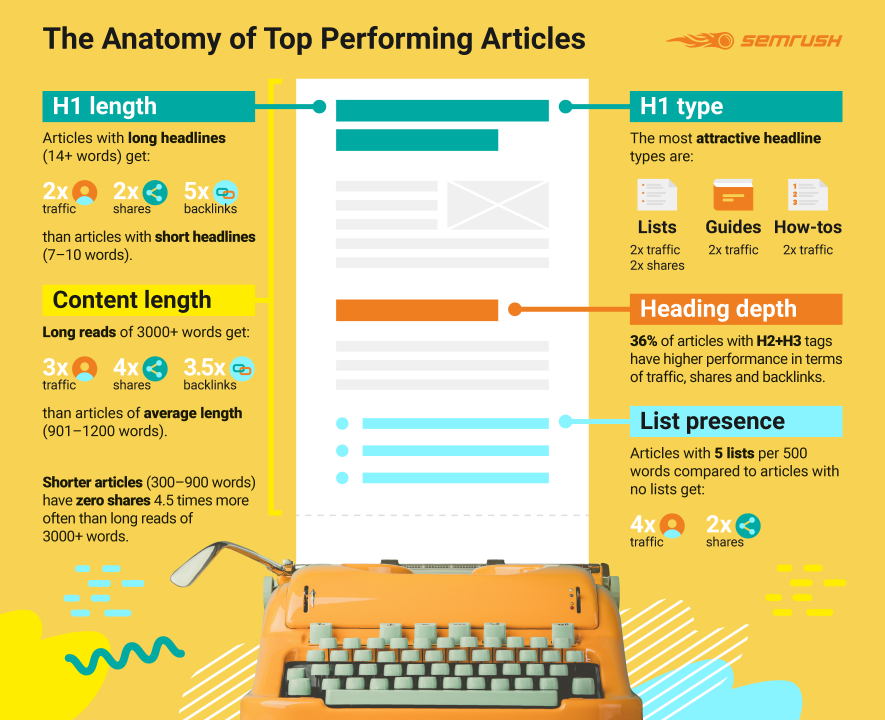 The Anatomy of Top Performing Articles

SEMRUSH

H1 length

Articles with long headlines (14+ words) get:

2x traffic 2x shares 5x backlinks

than articles with short headlines (7–10 words).

Content length

Long reads of 3000+ words get:

3x traffic 4x shares 3.5x backlinks

than articles of average length (901–1200 words).

Shorter articles (300–900 words) have zero shares 4.5 times more often than long reads of 3000+ words.

H1 type

The most attractive headline types are:

Lists
2x traffic
2x shares

Guides
2x traffic

How-tos
2x traffic

Heading depth

36% of articles with H2+H3 tags have higher performance in terms of traffic, shares and backlinks.

List presence

Articles with 5 lists per 500 words compared to articles with no lists get:

4x traffic 2x shares